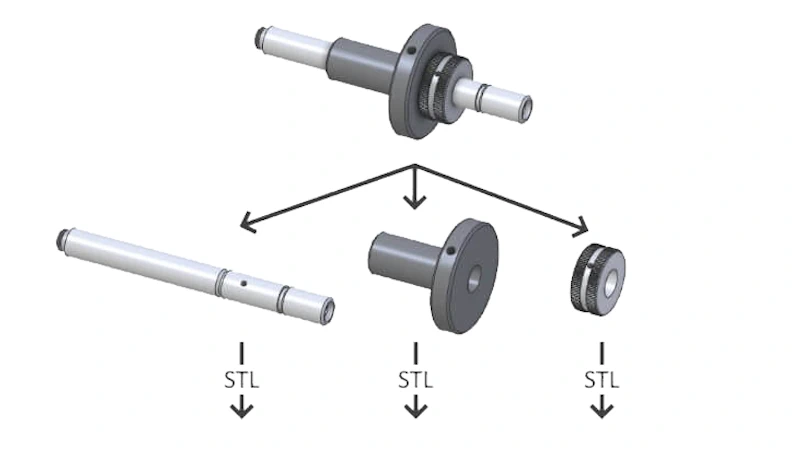 STL

STL

STL